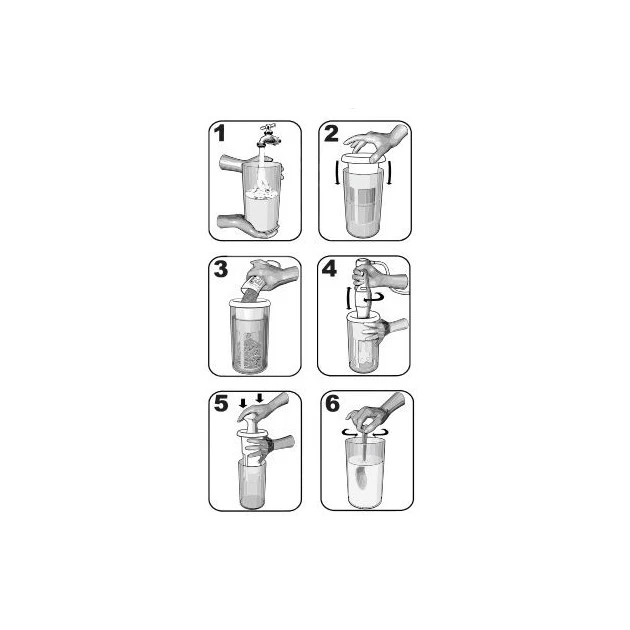 1
2
3
4
5
6